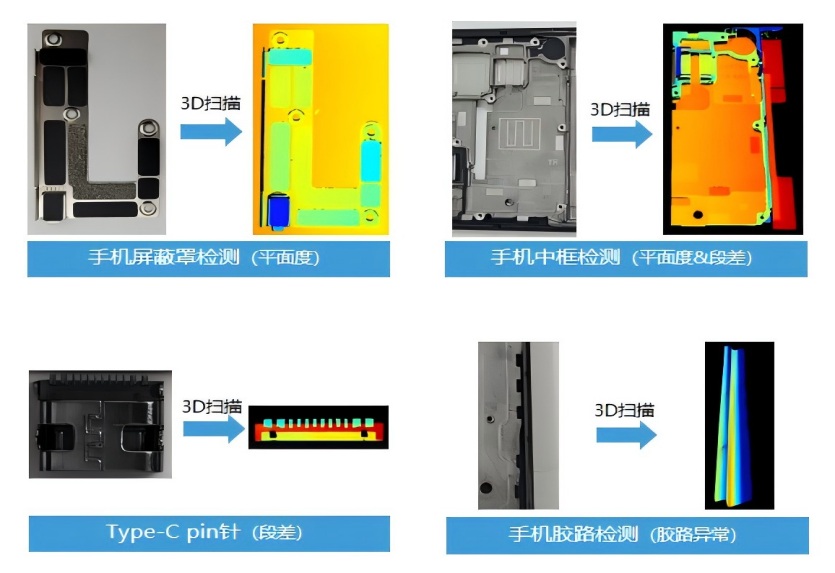 3D扫描

手机屏蔽罩检测（平面度）

3D扫描

手机中框检测（平面度&段差）

3D扫描

Type-C pin针（段差）

3D扫描

手机胶路检测（胶路异常）